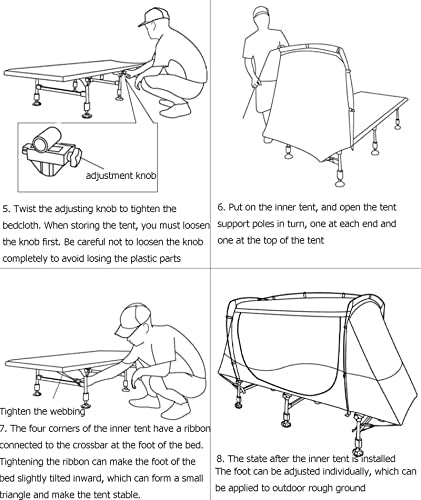 adjustment knob

5. Twist the adjusting knob to tighten the bedcloth. When storing the tent, you must loosen the knob first. Be careful not to loosen the knob completely to avoid losing the plastic parts

6. Put on the inner tent, and open the tent support poles in turn, one at each end and one at the top of the tent

Tighten the webbing

7. The four corners of the inner tent have a ribbon connected to the crossbar at the foot of the bed. Tightening the ribbon can make the foot of the bed slightly tilted inward, which can form a small triangle and make the tent stable.

8. The state after the inner tent is installed
The foot can be adjusted individually, which can be applied to outdoor rough ground