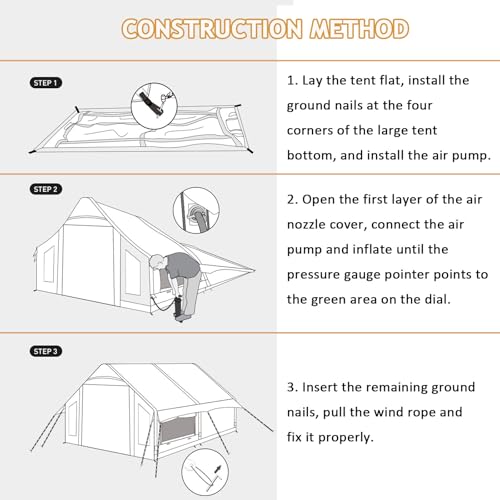 CONSTRUCTION METHOD

STEP 1

1. Lay the tent flat, install the ground nails at the four corners of the large tent bottom, and install the air pump.

STEP 2

2. Open the first layer of the air nozzle cover, connect the air pump and inflate until the pressure gauge pointer points to the green area on the dial.

STEP 3

3. Insert the remaining ground nails, pull the wind rope and fix it properly.