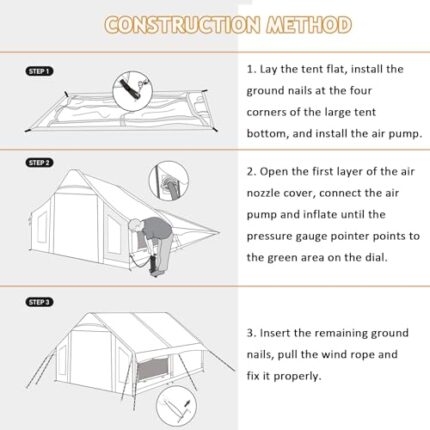 CONSTRUCTION METHOD

STEP 1

1. Lay the tent flat, install the ground nails at the four corners of the large tent bottom, and install the air pump.

STEP 2

2. Open the first layer of the air nozzle cover, connect the air pump and inflate until the pressure gauge pointer points to the green area on the dial.

STEP 3

3. Insert the remaining ground nails, pull the wind rope and fix it properly.