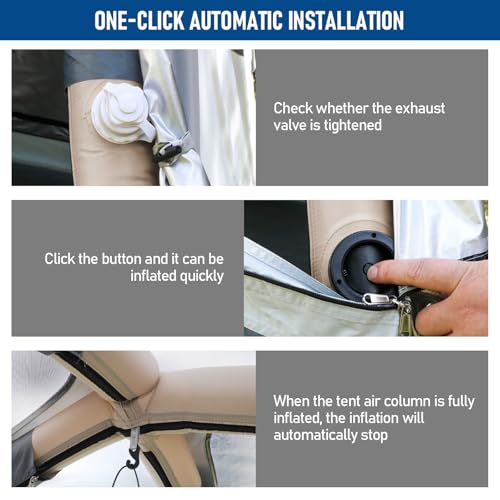 ONE-CLICK AUTOMATIC INSTALLATION

Check whether the exhaust valve is tightened

Click the button and it can be inflated quickly

When the tent air column is fully inflated, the inflation will automatically stop